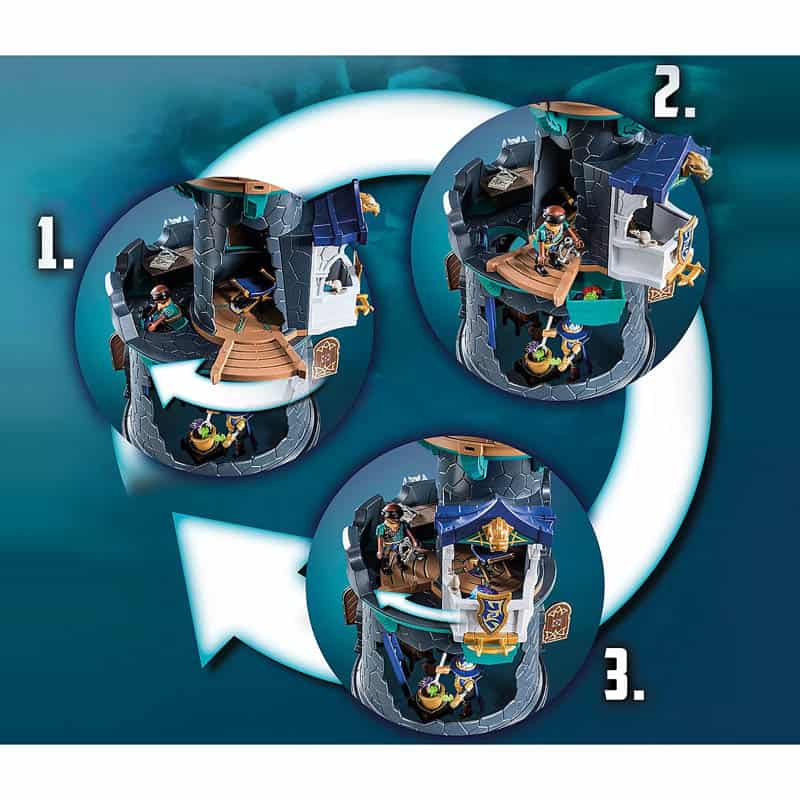 1.

2.

3.